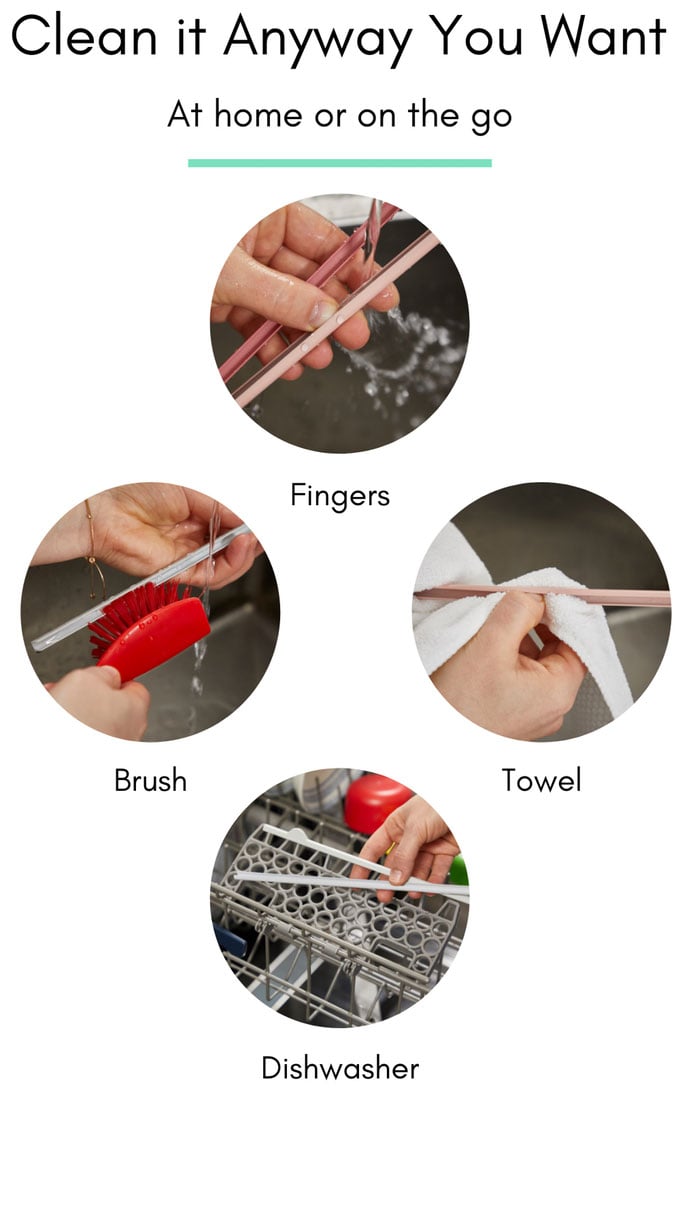 Clean it Anyway You Want

At home or on the go

Fingers

Brush

Towel

Dishwasher