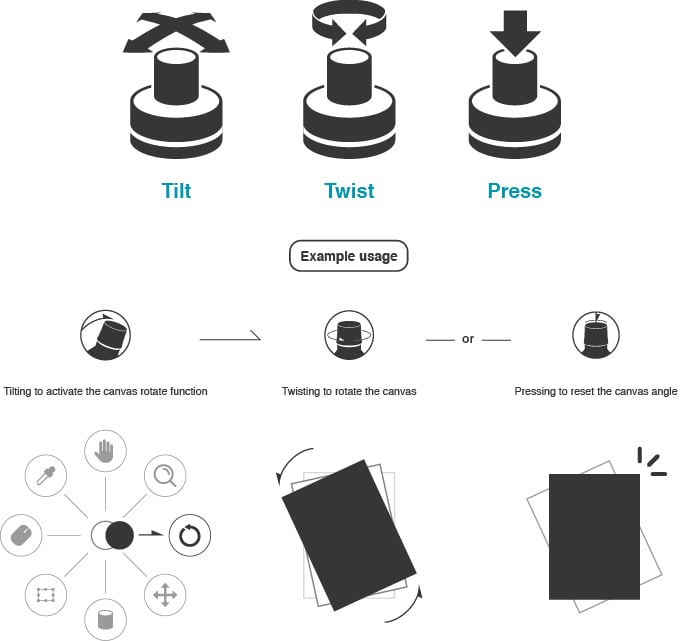 Tilt
Twist
Press

Example usage

or

Tilting to activate the canvas rotate function
Twisting to rotate the canvas
Pressing to reset the canvas angle