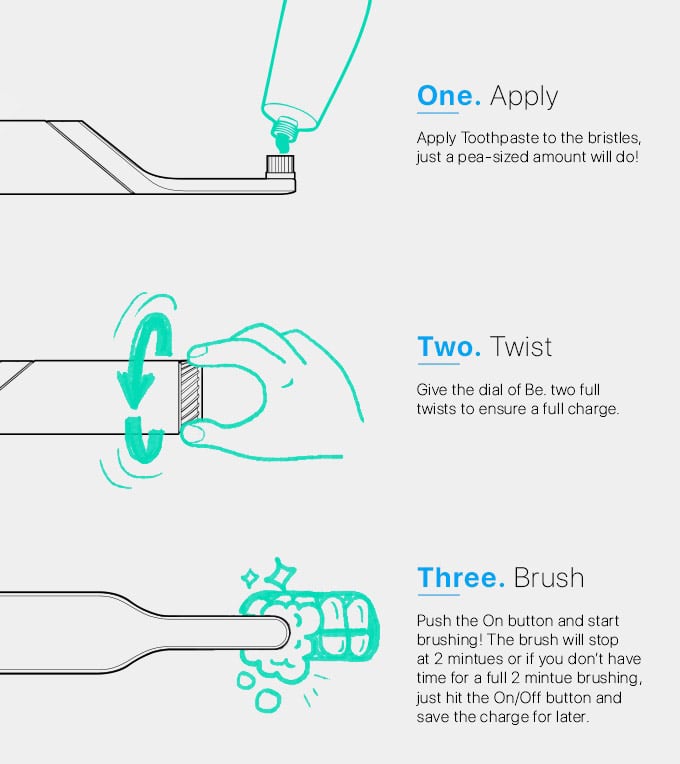 One. Apply

Apply Toothpaste to the bristles, just a pea-sized amount will do!

Two. Twist

Give the dial of Be. two full twists to ensure a full charge.

Three. Brush

Push the On button and start brushing! The brush will stop at 2 mintues or if you don't have time for a full 2 mintue brushing, just hit the On/Off button and save the charge for later.