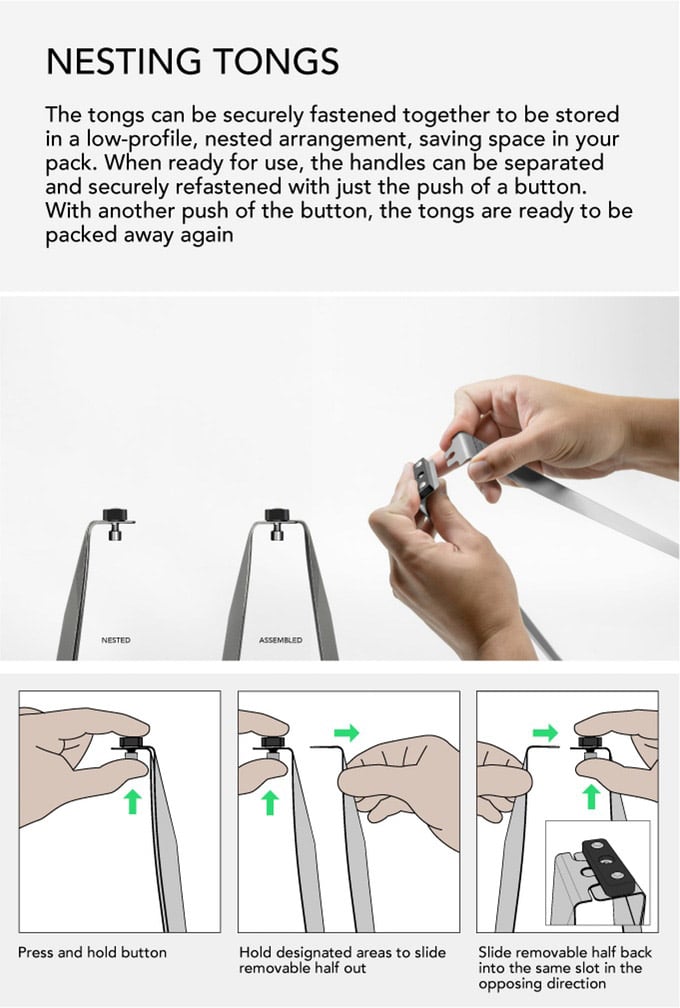 NESTING TONGS

The tongs can be securely fastened together to be stored in a low-profile, nested arrangement, saving space in your pack. When ready for use, the handles can be separated and securely refastened with just the push of a button. With another push of the button, the tongs are ready to be packed away again

NESTED

ASSEMBLED

Press and hold button

Hold designated areas to slide removable half out

Slide removable half back into the same slot in the opposing direction