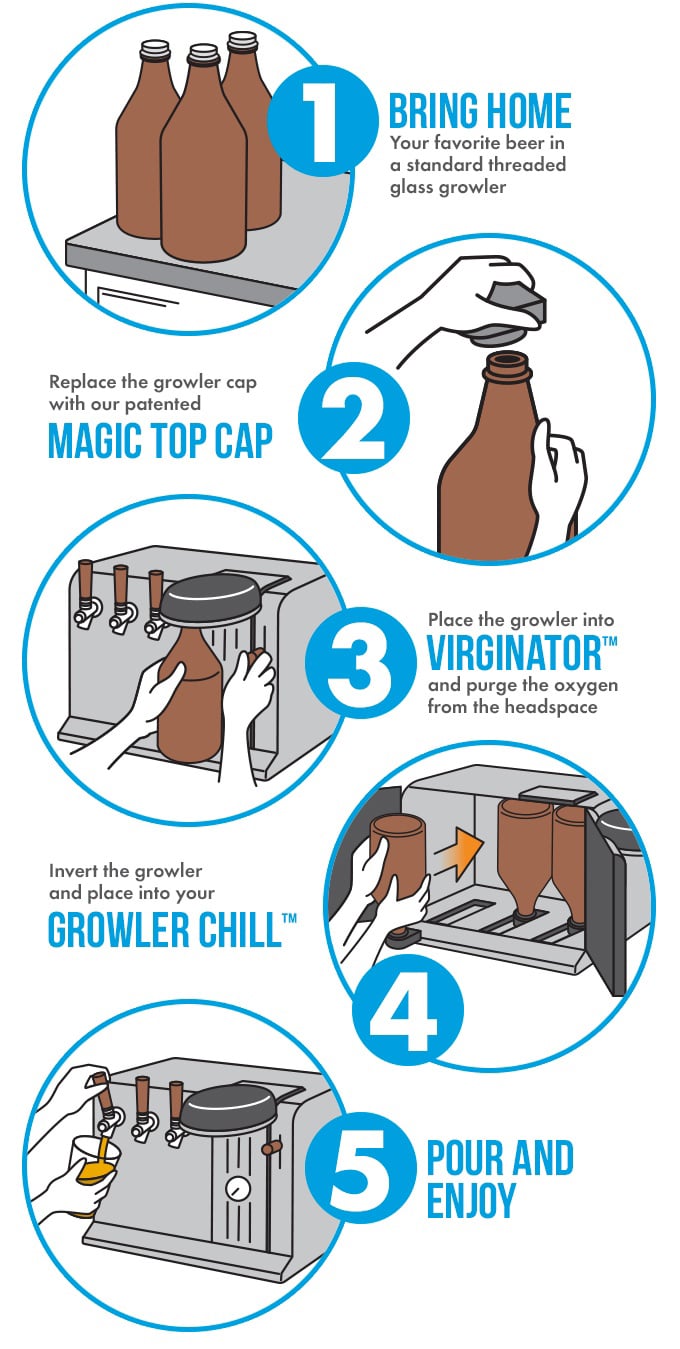 1
BRING HOME
Your favorite beer in a standard threaded glass growler

Replace the growler cap with our patented
MAGIC TOP CAP
2

3
Place the growler into
VIRGINATOR™
and purge the oxygen from the headspace

Invert the growler and place into your
GROWLER CHILL™
4

5
POUR AND ENJOY